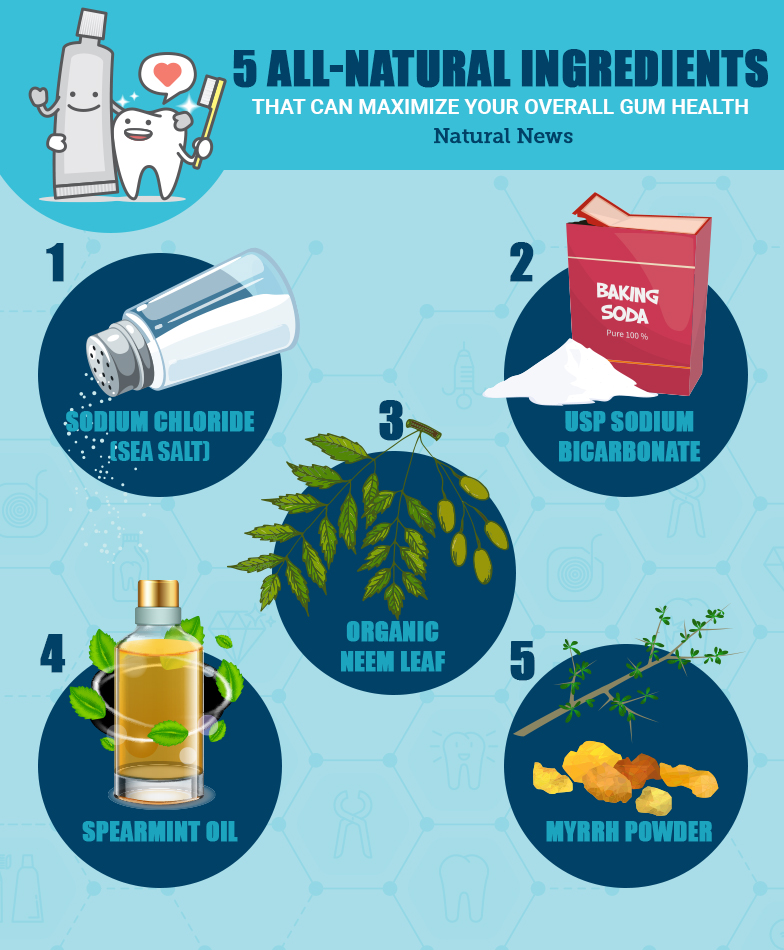 5 ALL-NATURAL INGREDIENTS
THAT CAN MAXIMIZE YOUR OVERALL GUM HEALTH
Natural News

1
SODIUM CHLORIDE (SEA SALT)

2
BAKING SODA
Pure 100 %
USP SODIUM BICARBONATE

3
ORGANIC NEEM LEAF

4
SPEARMINT OIL

5
MYRRH POWDER